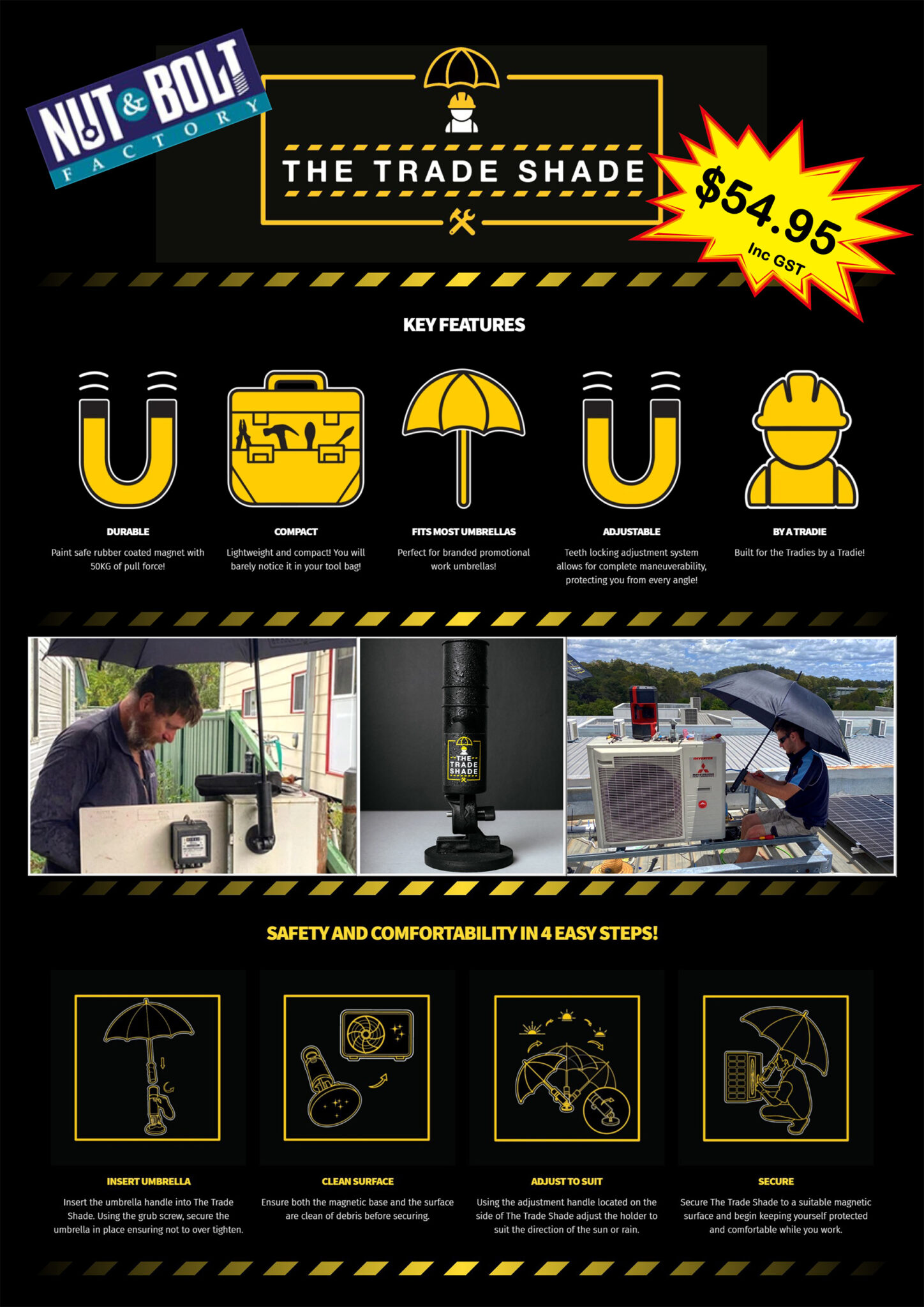 NUT & BOLT FACTORY

THE TRADE SHADE

$54.95 Inc GST

KEY FEATURES

DURABLE
Paint safe rubber coated magnet with 50KG of pull force!

COMPACT
Lightweight and compact! You will barely notice it in your tool bag!

FITS MOST UMBRELLAS
Perfect for branded promotional work umbrellas!

ADJUSTABLE
Teeth locking adjustment system allows for complete maneuverability, protecting you from every angle!

BY A TRADIE
Built for the Tradies by a Tradie!

THE TRADE SHADE

INVERTER

SAFETY AND COMFORTABILITY IN 4 EASY STEPS!

INSERT UMBRELLA
Insert the umbrella handle into The Trade Shade. Using the grub screw, secure the umbrella in place ensuring not to over tighten.

CLEAN SURFACE
Ensure both the magnetic base and the surface are clean of debris before securing.

ADJUST TO SUIT
Using the adjustment handle located on the side of The Trade Shade adjust the holder to suit the direction of the sun or rain.

SECURE
Secure The Trade Shade to a suitable magnetic surface and begin keeping yourself protected and comfortable while you work.